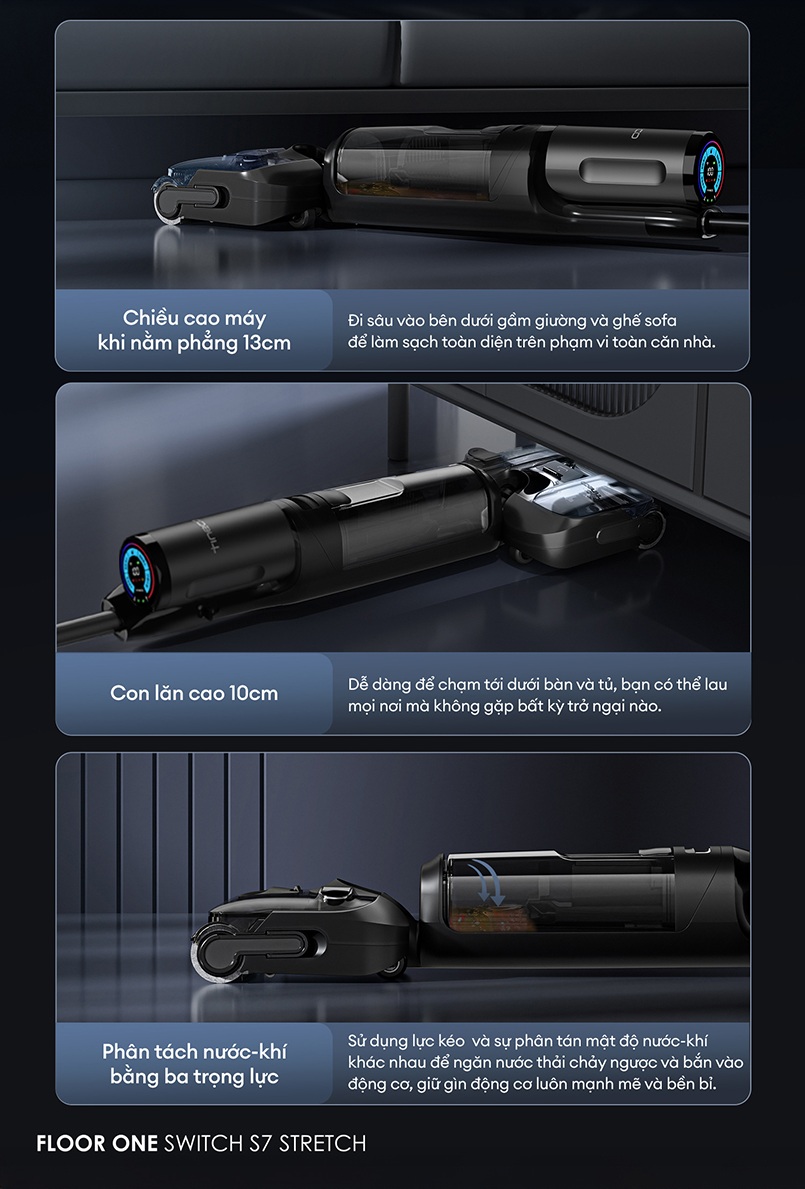 Chiều cao máy khi nằm phẳng 13cm

Đi sâu vào bên dưới gầm giường và ghế sofa để làm sạch toàn diện trên phạm vi toàn căn nhà.

Con lăn cao 10cm

Dễ dàng để chạm tới dưới bàn và tủ, bạn có thể lau mọi nơi mà không gặp bất kỳ trở ngại nào.

Phân tách nước-khí bằng ba trọng lực

Sử dụng lực kéo và sự phân tán mật độ nước-khí khác nhau để ngăn nước thải chảy ngược và bắn vào động cơ, giữ gìn động cơ luôn mạnh mẽ và bền bỉ.

FLOOR ONE SWITCH S7 STRETCH