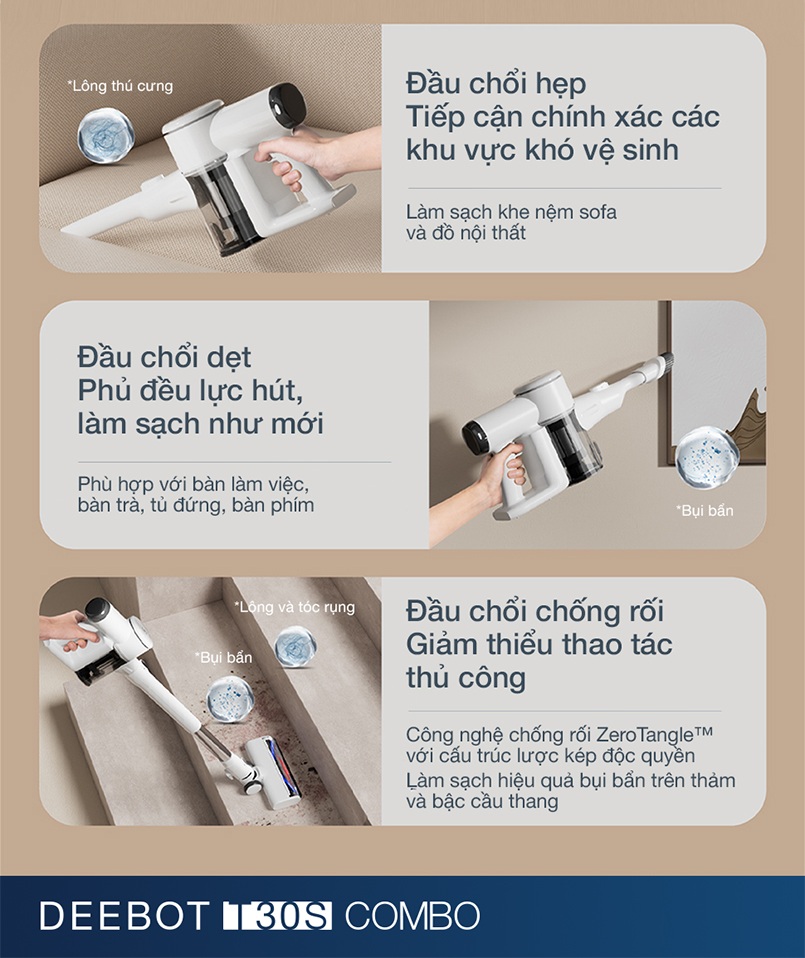 *Lông thú cưng

Đầu chổi hẹp
Tiếp cận chính xác các khu vực khó vệ sinh

Làm sạch khe nệm sofa và đồ nội thất

Đầu chổi dẹt
Phủ đều lực hút, làm sạch như mới

Phù hợp với bàn làm việc, bàn trà, tủ đứng, bàn phím

*Bụi bẩn

*Lông và tóc rụng

*Bụi bẩn

Đầu chổi chống rối
Giảm thiểu thao tác thủ công

Công nghệ chống rối ZeroTangle™ với cấu trúc lược kép độc quyền
Làm sạch hiệu quả bụi bẩn trên thảm và bậc cầu thang

DEEBOT T30S COMBO